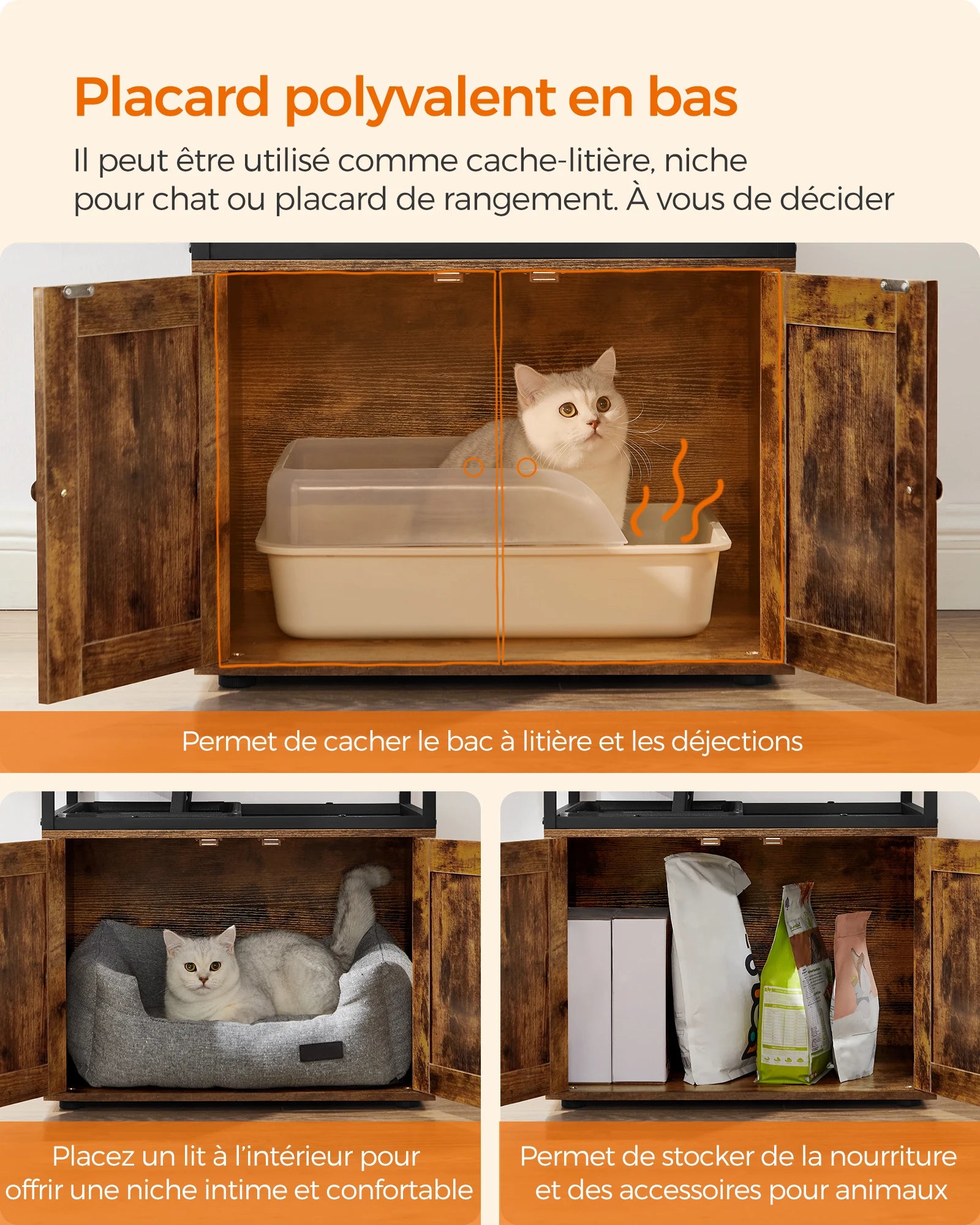 Placard polyvalent en bas

Il peut être utilisé comme cache-litière, niche pour chat ou placard de rangement. À vous de décider

Permet de cacher le bac à litière et les déjections

Placez un lit à l'intérieur pour offrir une niche intime et confortable

Permet de stocker de la nourriture et des accessoires pour animaux